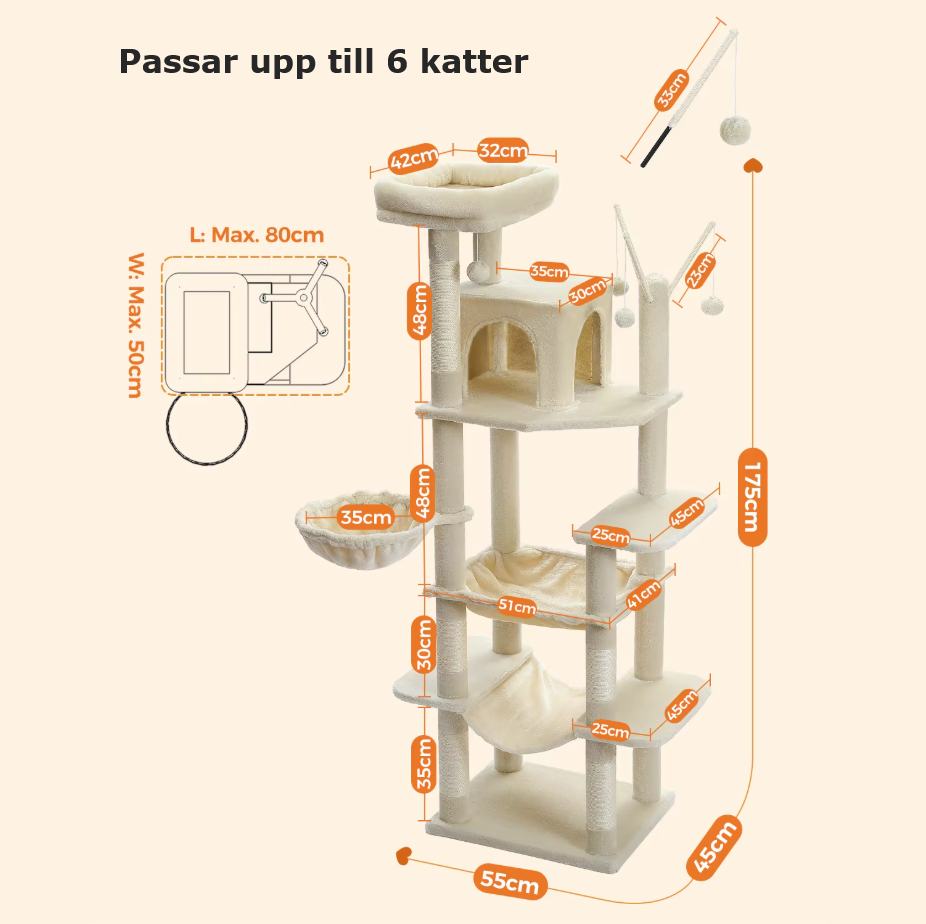 Passar upp till 6 katter

33cm

42cm 32cm

L: Max. 80cm

W: Max. 50cm

35cm 30cm 23cm

48cm

48cm

35cm

25cm 45cm

175cm

51cm 41cm

30cm

25cm 45cm

35cm

55cm 45cm