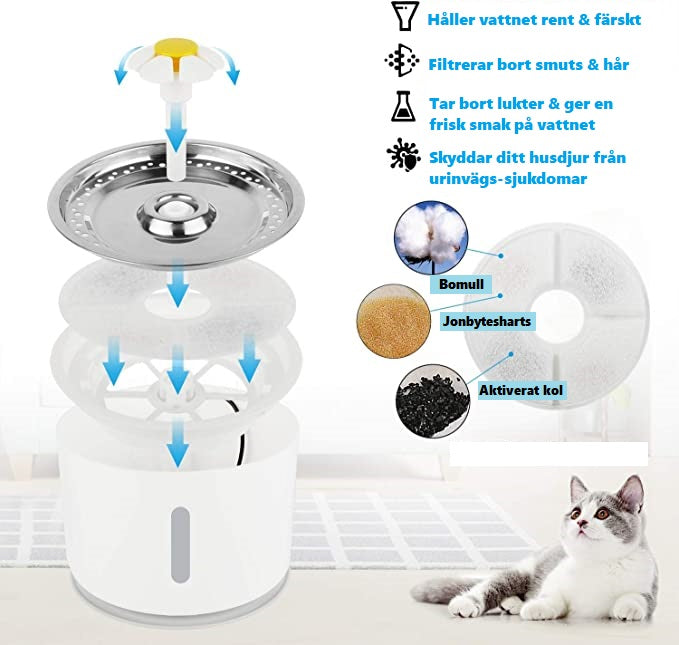 Håller vattnet rent & färskt

Filtrerar bort smuts & hår

Tar bort lukter & ger en frisk smak på vattnet

Skyddar ditt husdjur från urinvägs-sjukdomar

Bomull

Jonbytesharts

Aktiverat kol