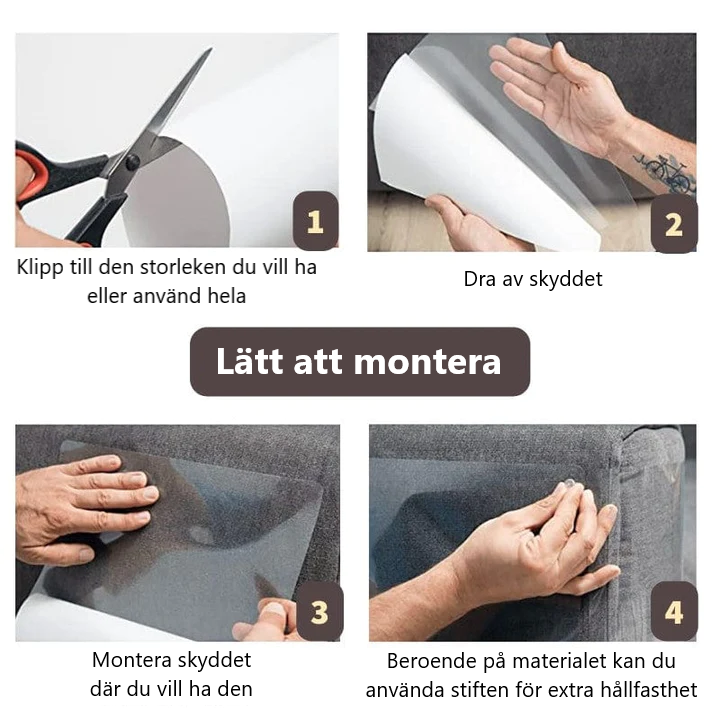 1

Klipp till den storleken du vill ha eller använd hela

2

Dra av skyddet

Lätt att montera

3

Montera skyddet där du vill ha den

4

Beroende på materialet kan du använda stiften för extra hållfasthet