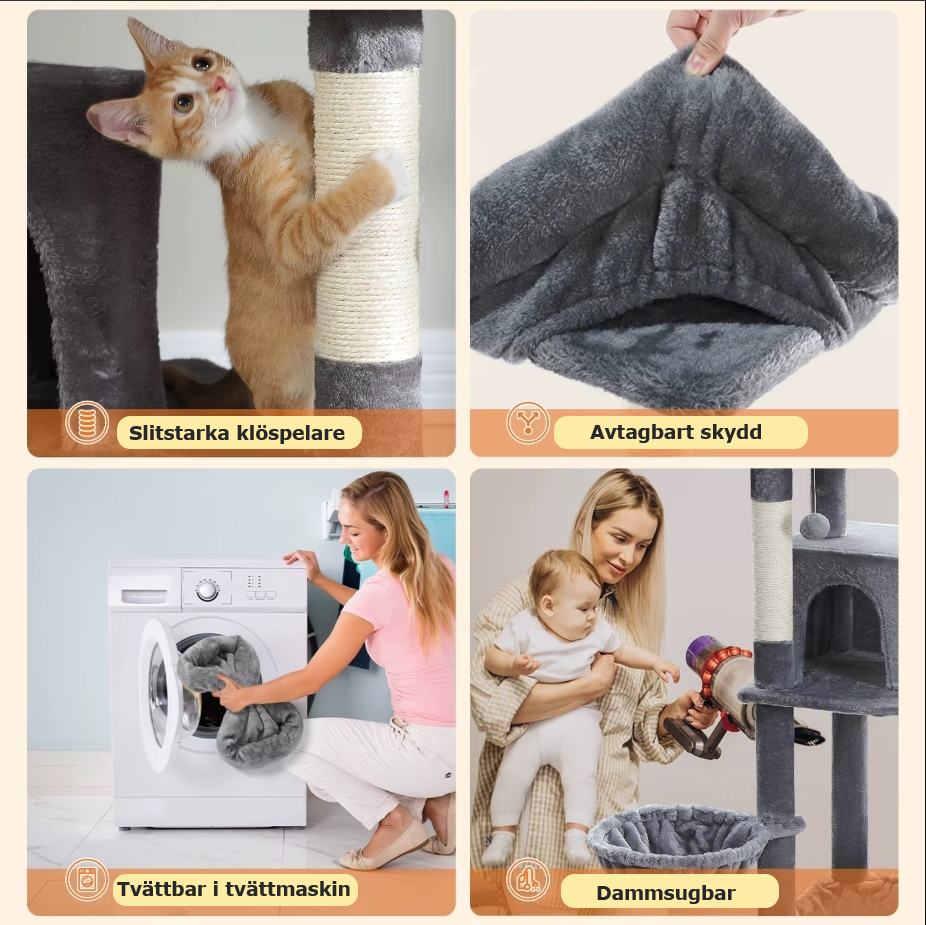 Slitstarka klöspelare

Avtagbart skydd

Tvättbar i tvättmaskin

Dammsugbar